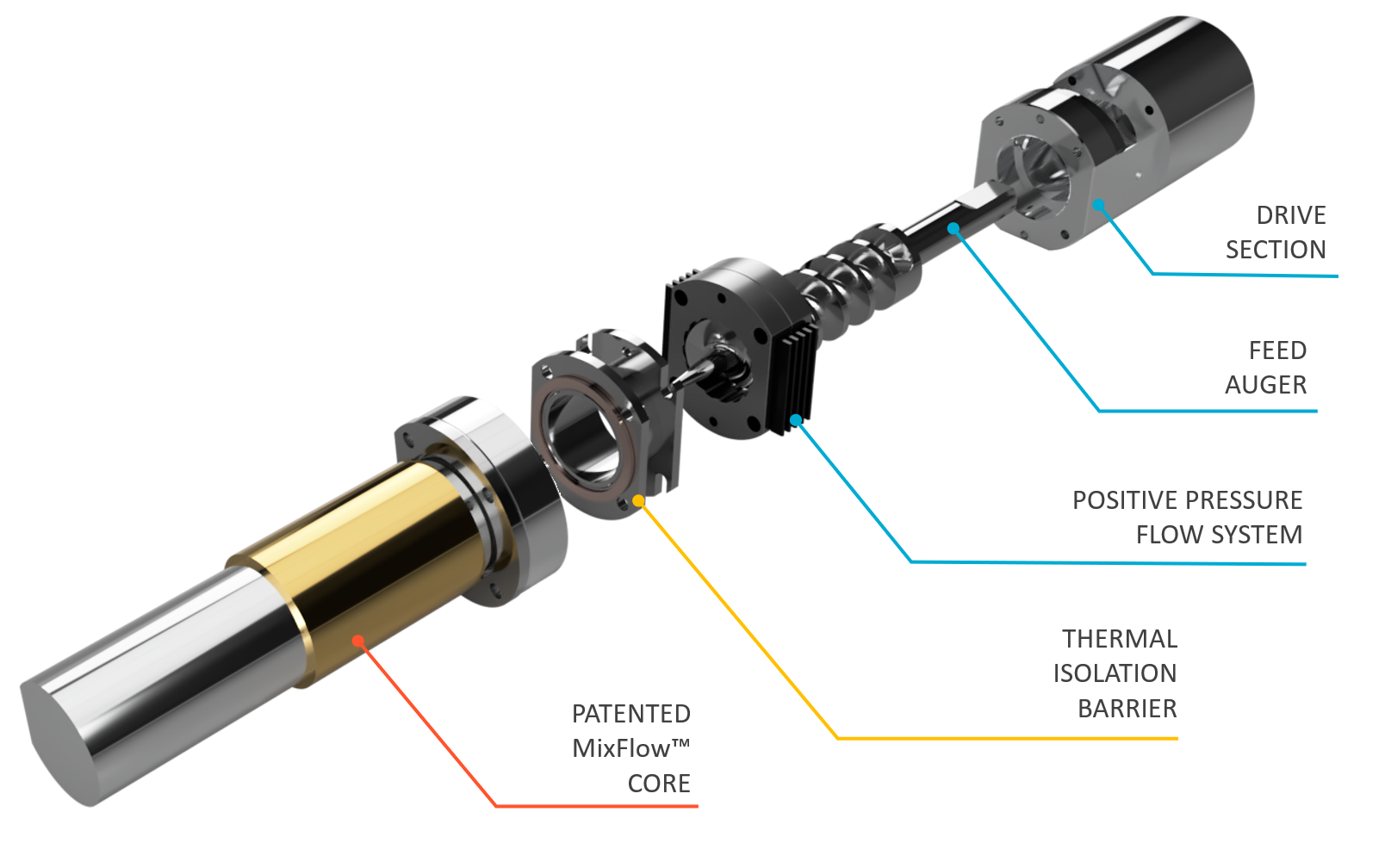 DRIVE SECTION

FEED AUGER

POSITIVE PRESSURE FLOW SYSTEM

THERMAL ISOLATION BARRIER

PATENTED MixFlow™ CORE